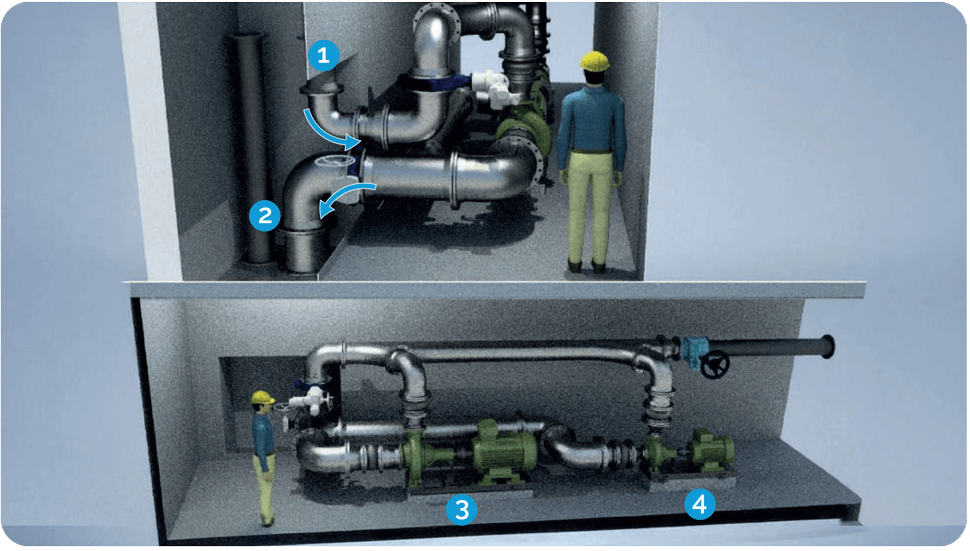 1

2

3

4